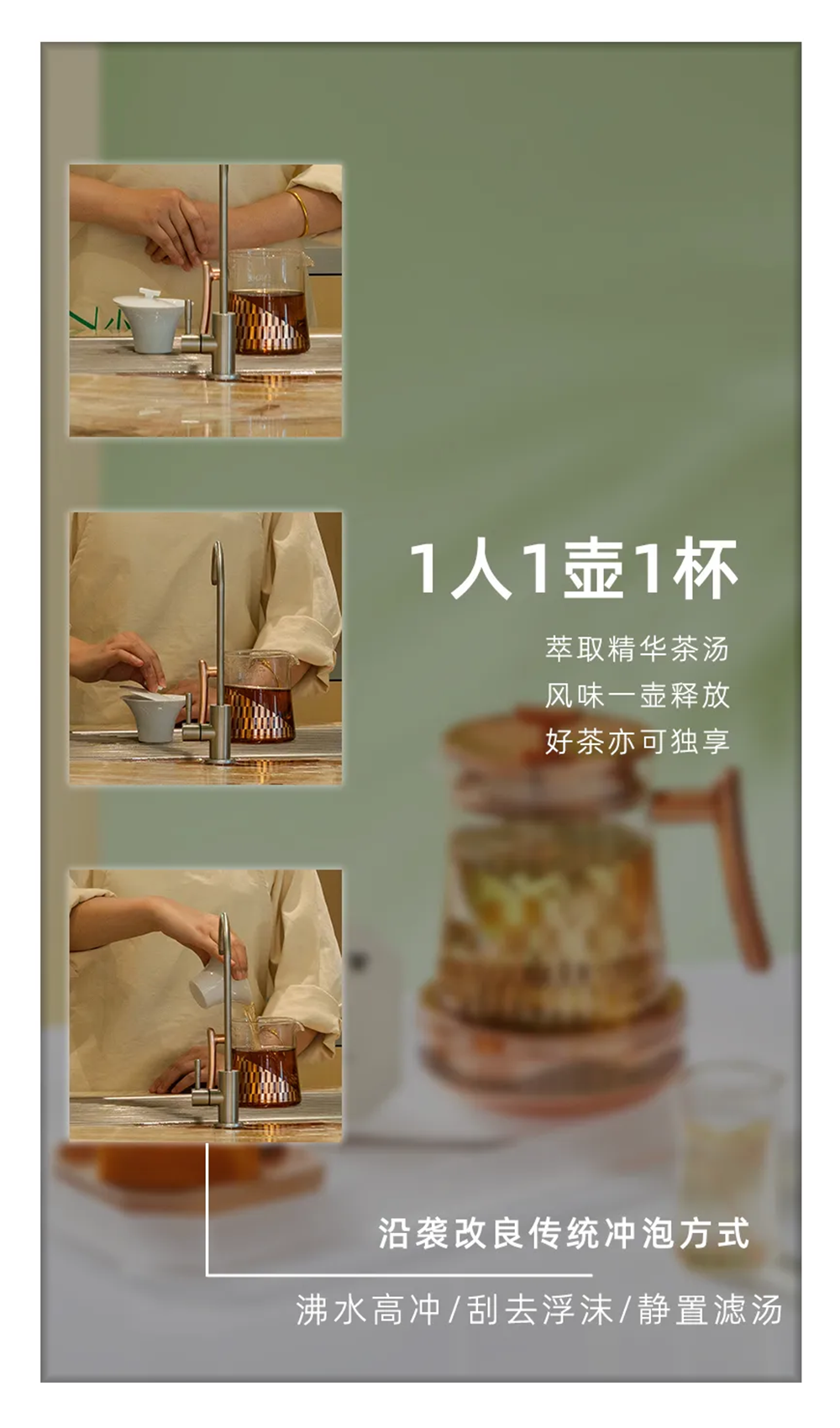 1人1壶1杯

萃取精华茶汤
风味一壶释放
好茶亦可独享

沿袭改良传统冲泡方式

沸水高冲/刮去浮沫/静置滤汤